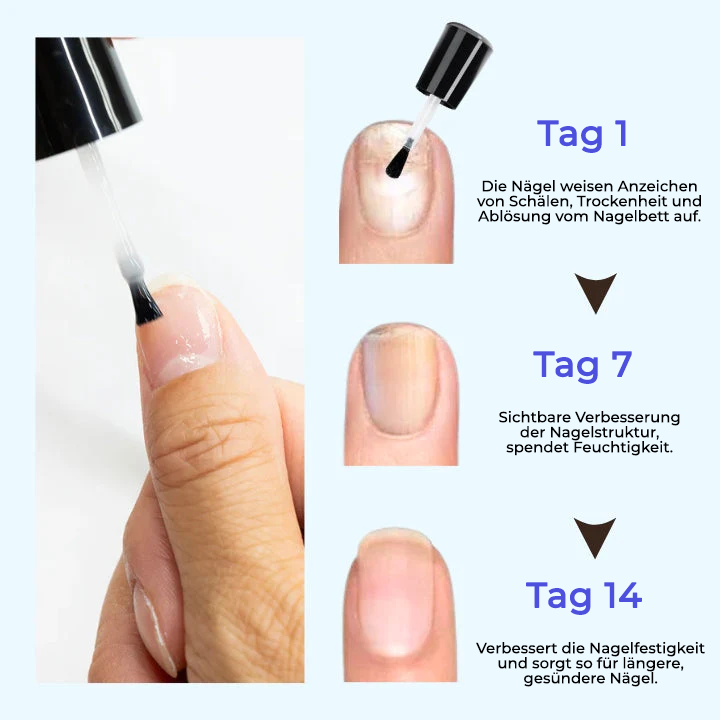 Tag 1

Die Nägel weisen Anzeichen von Schälen, Trockenheit und Ablösung vom Nagelbett auf.

Tag 7

Sichtbare Verbesserung der Nagelstruktur, spendet Feuchtigkeit.

Tag 14

Verbessert die Nagelfestigkeit und sorgt so für längere, gesündere Nägel.